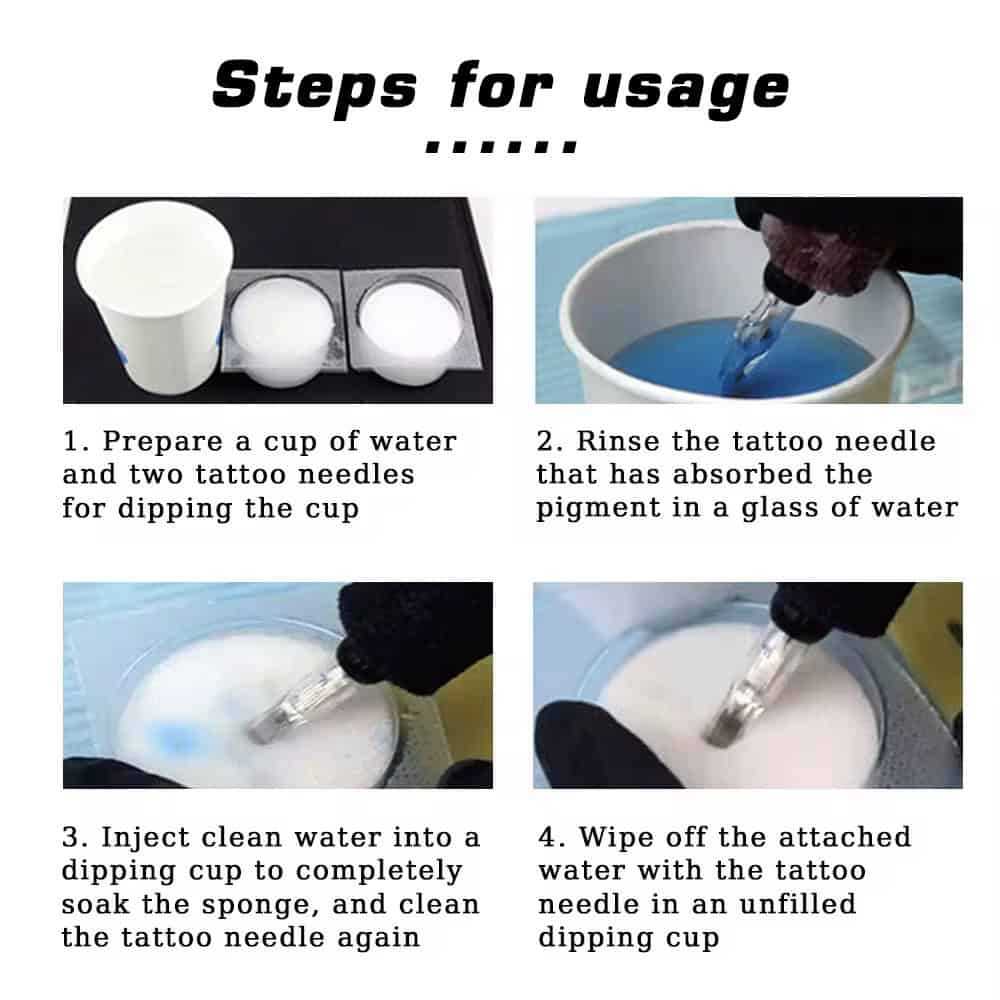 Steps for usage

......

1. Prepare a cup of water and two tattoo needles for dipping the cup

2. Rinse the tattoo needle that has absorbed the pigment in a glass of water

3. Inject clean water into a dipping cup to completely soak the sponge, and clean the tattoo needle again

4. Wipe off the attached water with the tattoo needle in an unfilled dipping cup